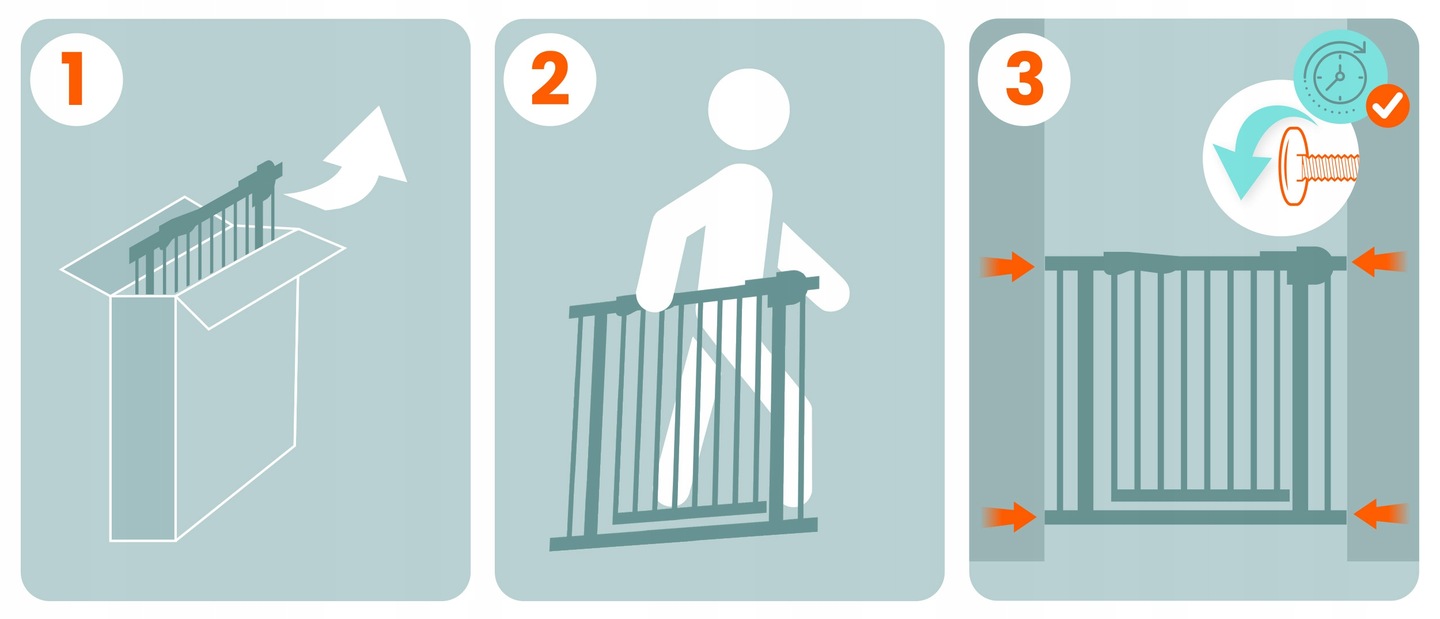 1

2

3