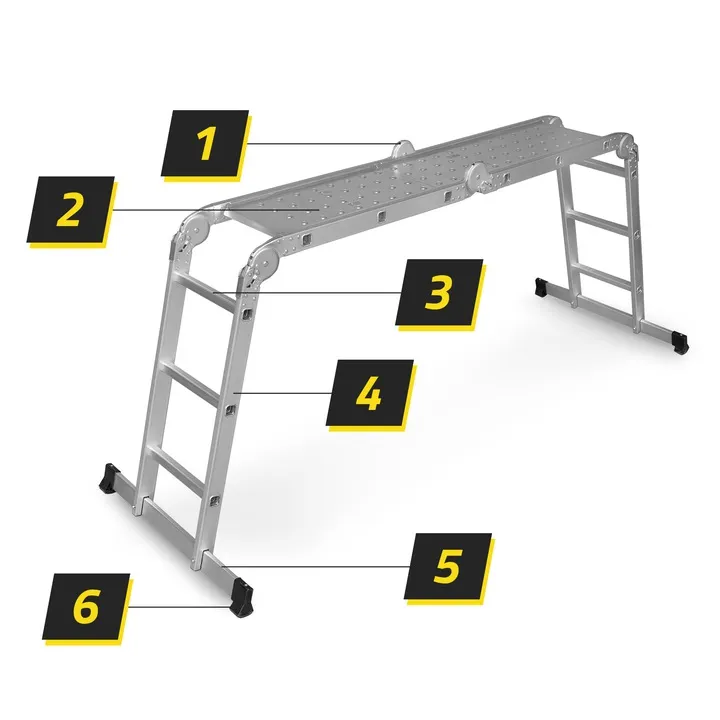 1
2
3
4
5
6